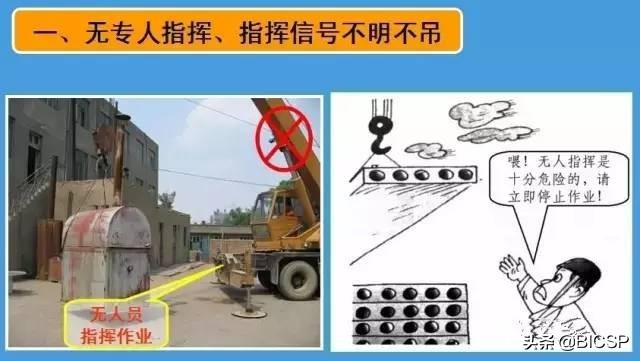 一、无专人指挥、指挥信号不明不吊

无人员指挥作业

喂！无人指挥是十分危险的，请立即停止作业！

头条 @BICSP