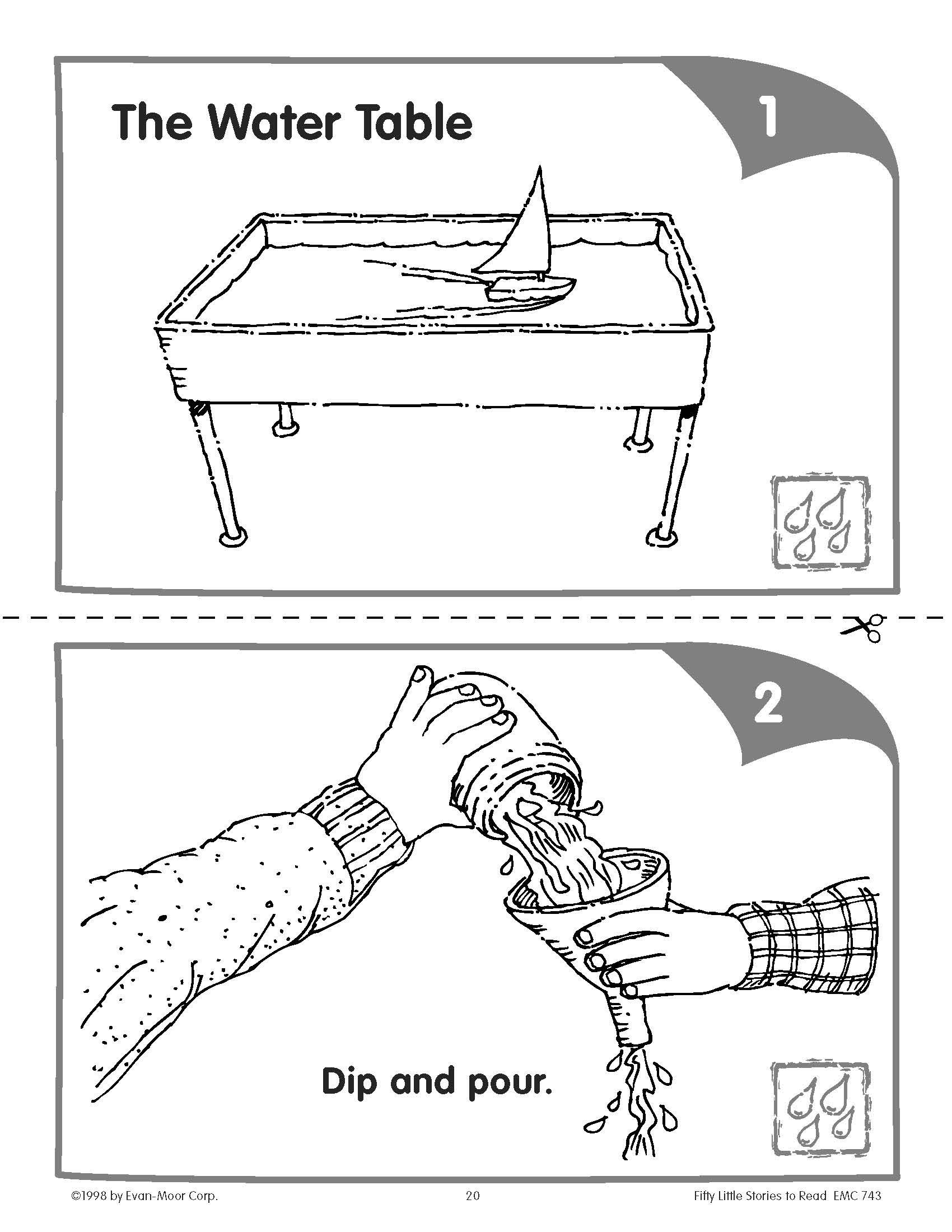 The Water Table

1

2

Dip and pour.

©1998 by Evan-Moor Corp. 20 Fifty Little Stories to Read EMC 743