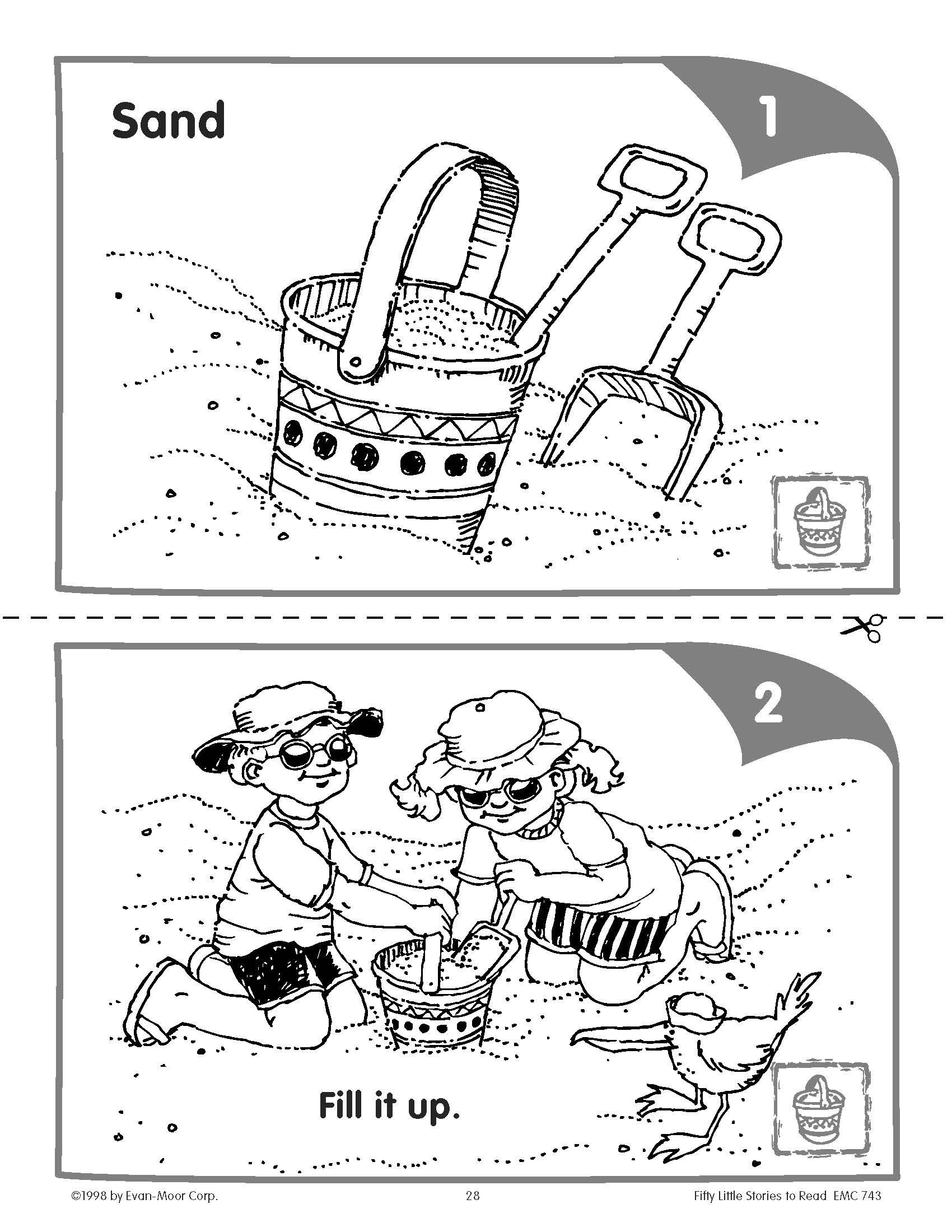 Sand

1

2

Fill it up.

©1998 by Evan-Moor Corp. 28 Fifty Little Stories to Read EMC 743