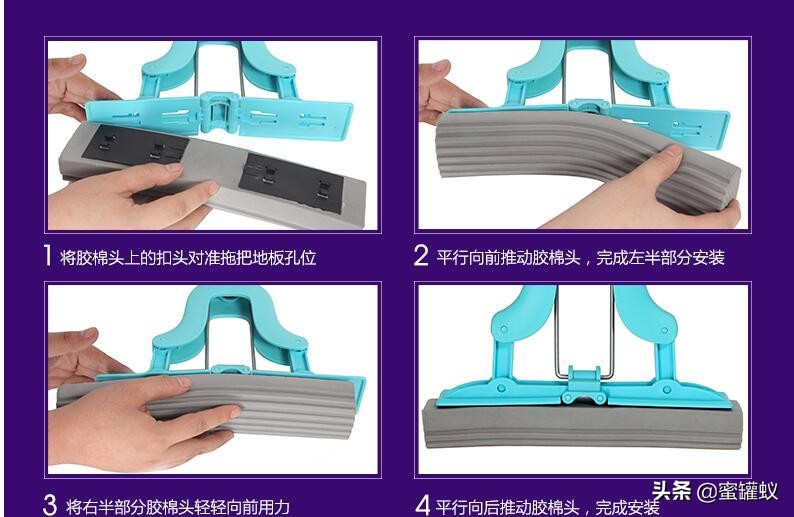 1 将胶棉头上的扣头对准拖把地板孔位

2 平行向前推动胶棉头，完成左半部分安装

3 将右半部分胶棉头轻轻向前用力

4 平行向后推动胶棉头，完成安装

头条 @蜜罐蚁