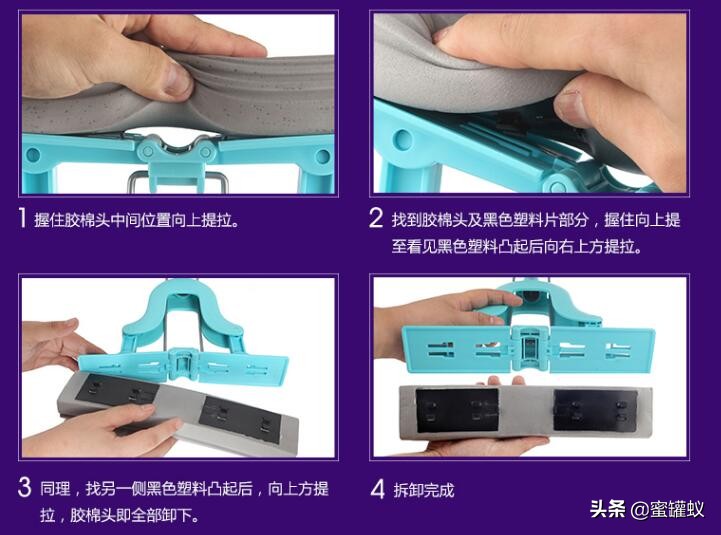 1 握住胶棉头中间位置向上提拉。

2 找到胶棉头及黑色塑料片部分，握住向上提至看见黑色塑料凸起后向右上方提拉。

3 同理，找另一侧黑色塑料凸起后，向上方提拉，胶棉头即全部卸下。

4 拆卸完成

头条 @蜜罐蚁